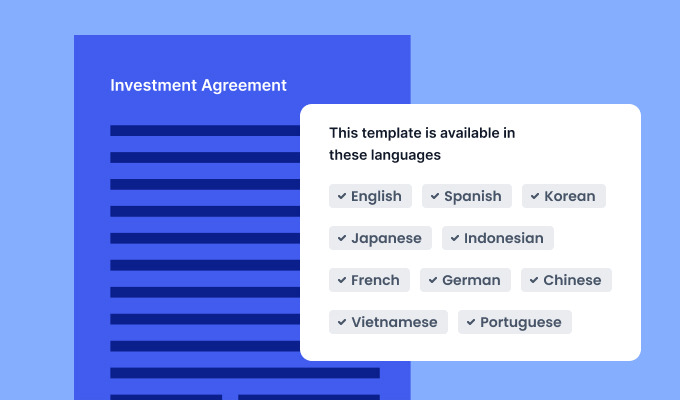 Investment Agreement

This template is available in these languages

English Spanish Korean
Japanese Indonesian
French German Chinese
Vietnamese Portuguese